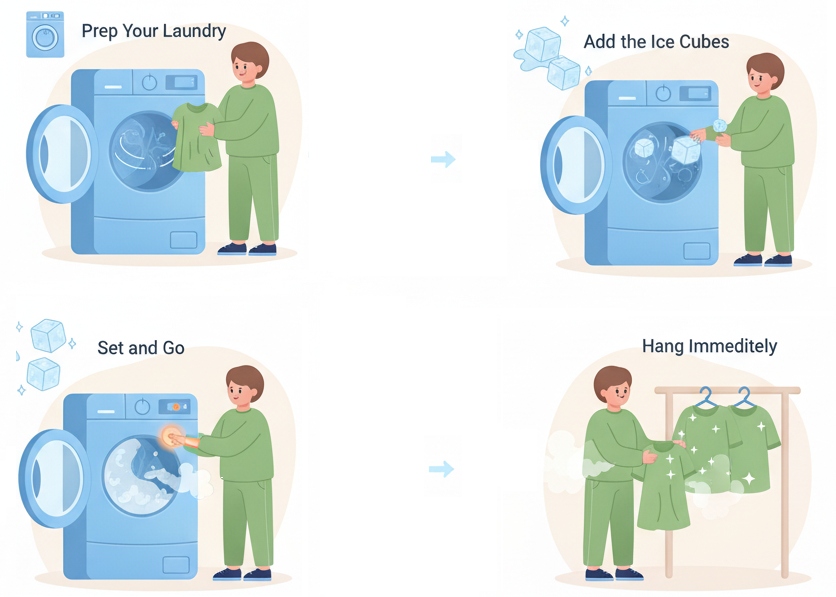 Prep Your Laundry

Add the Ice Cubes

Set and Go

Hang Immeditely