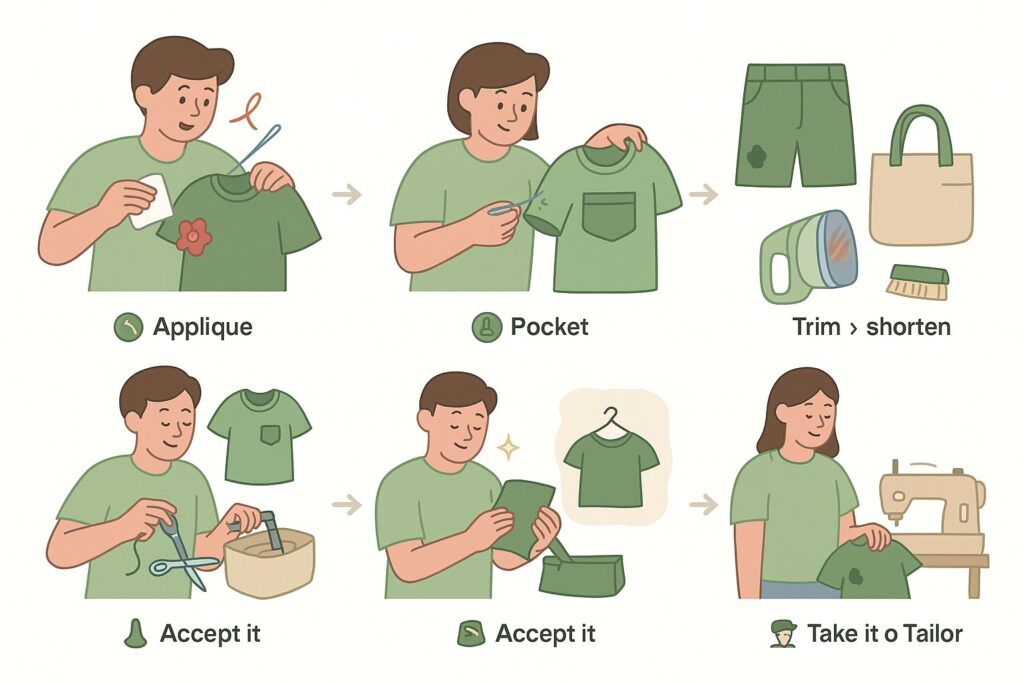 Applique

Pocket

Trim › shorten

Accept it

Accept it

Take it o Tailor