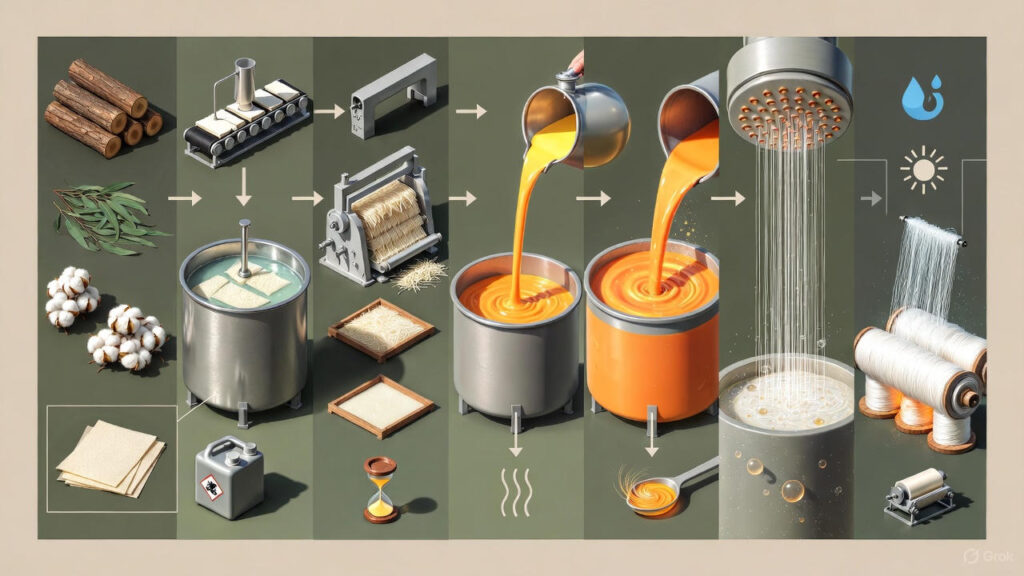 Grok