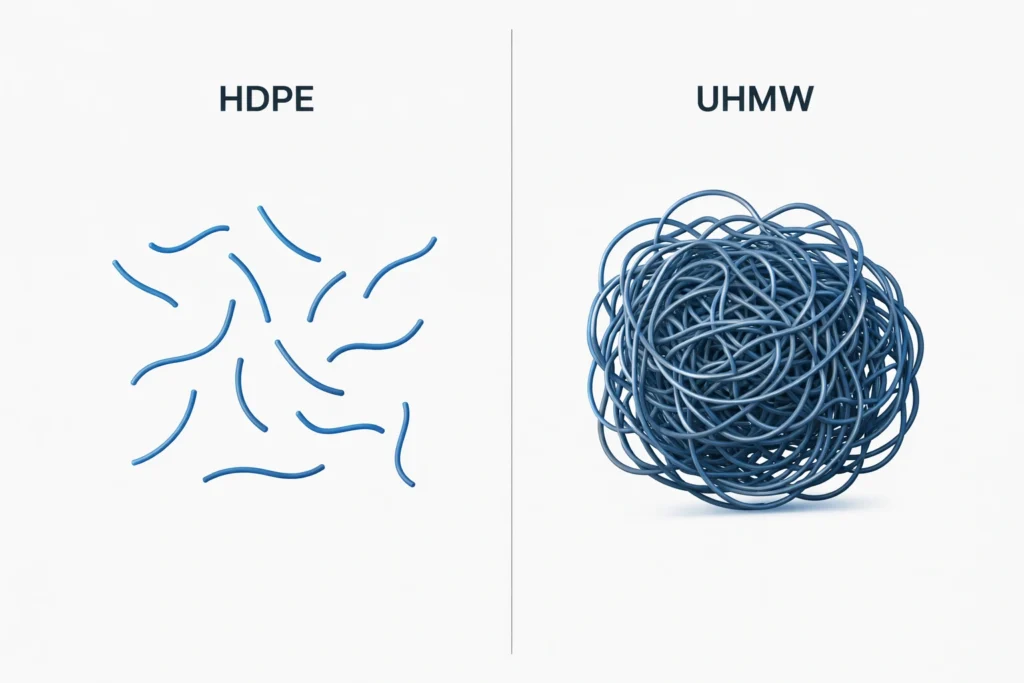 HDPE

UHMW