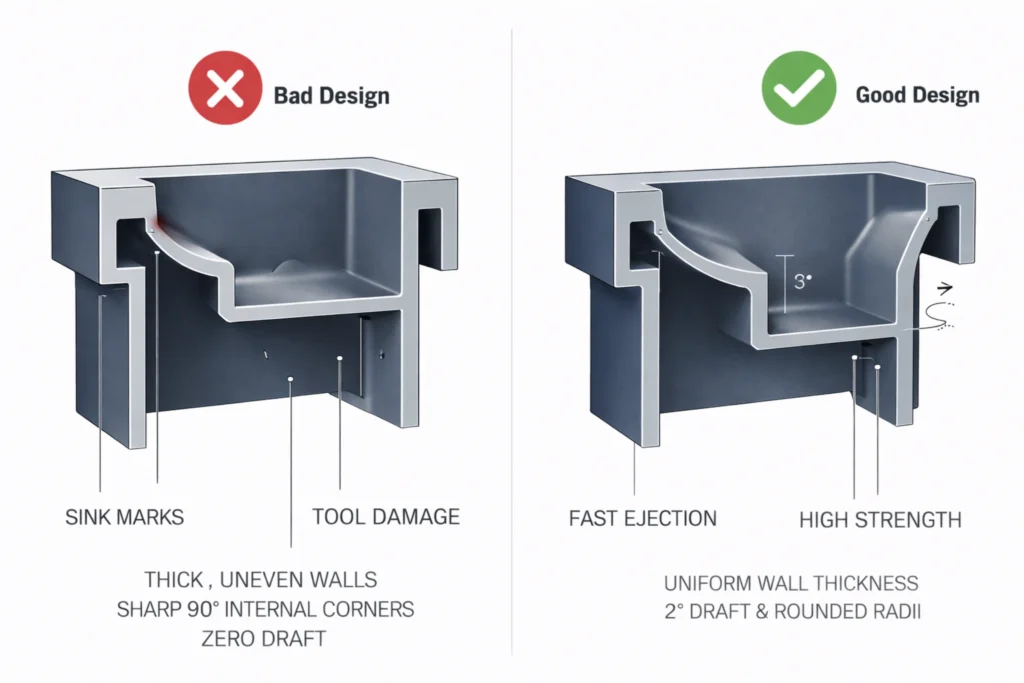 Bad Design

SINK MARKS

TOOL DAMAGE

THICK , UNEVEN WALLS
SHARP 90° INTERNAL CORNERS
ZERO DRAFT

Good Design

3°

FAST EJECTION

HIGH STRENGTH

UNIFORM WALL THICKNESS
2° DRAFT & ROUNDED RADII